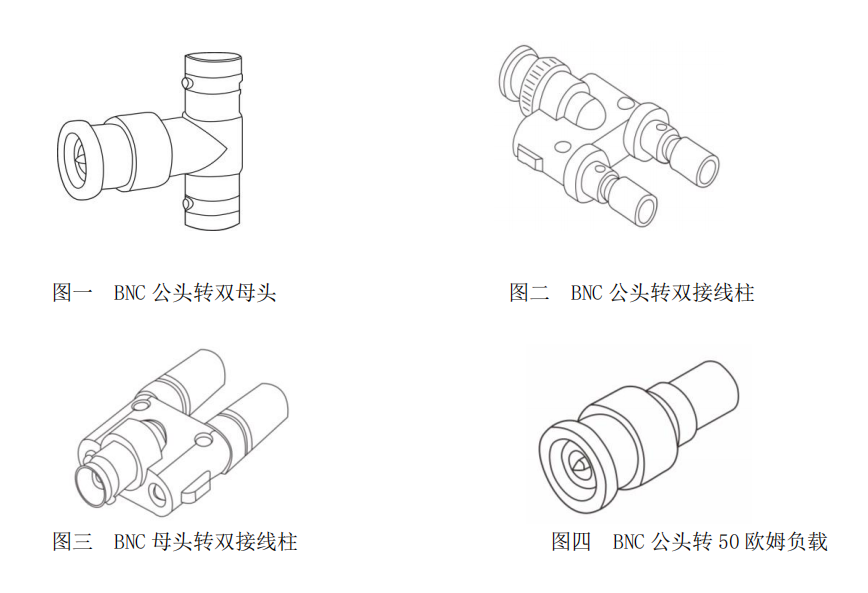 图一　BNC 公头转双母头

图二　BNC 公头转双接线柱

图三　BNC 母头转双接线柱

图四　BNC 公头转 50 欧姆负载